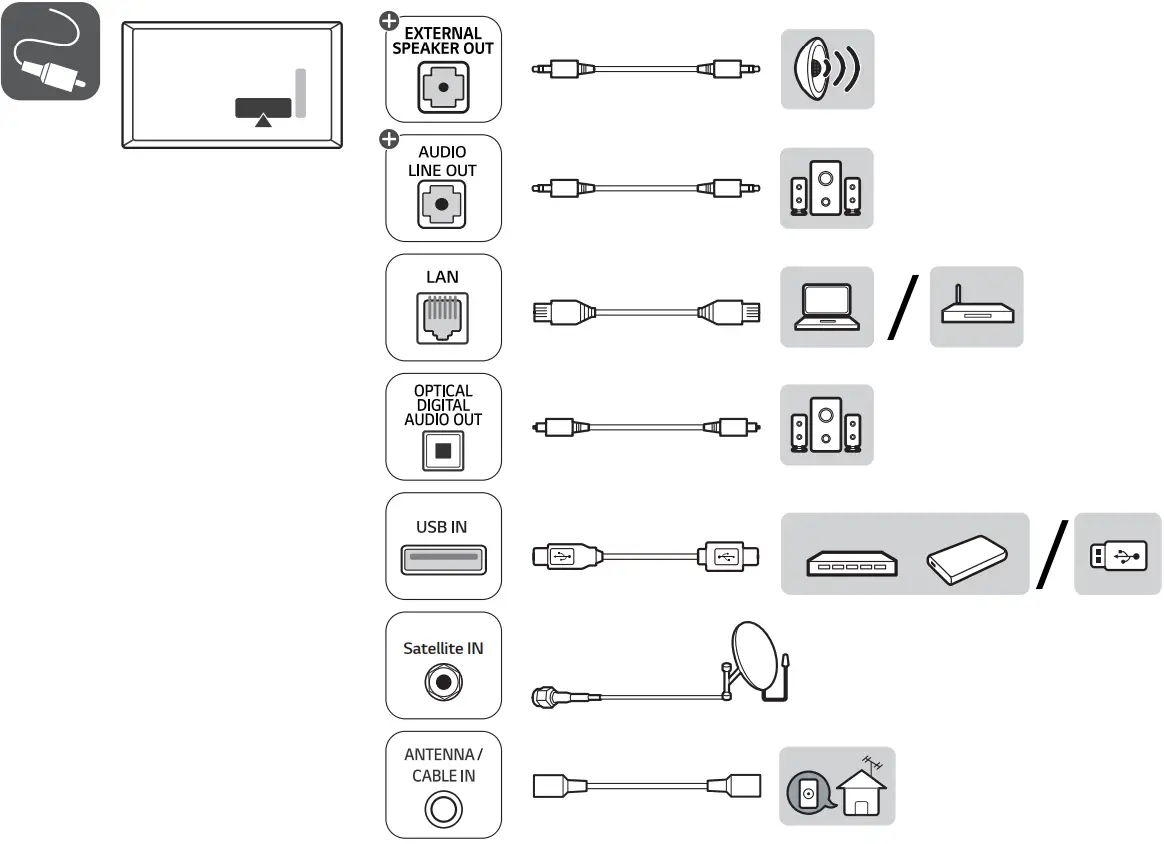 EXTERNAL SPEAKER OUT

AUDIO LINE OUT

LAN

OPTICAL DIGITAL AUDIO OUT

USB IN

Satellite IN

ANTENNA / CABLE IN