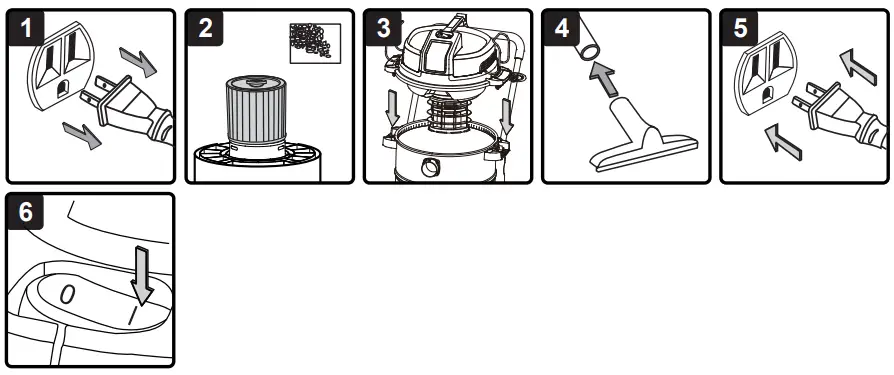 1

2

3

4

5

6

0

I