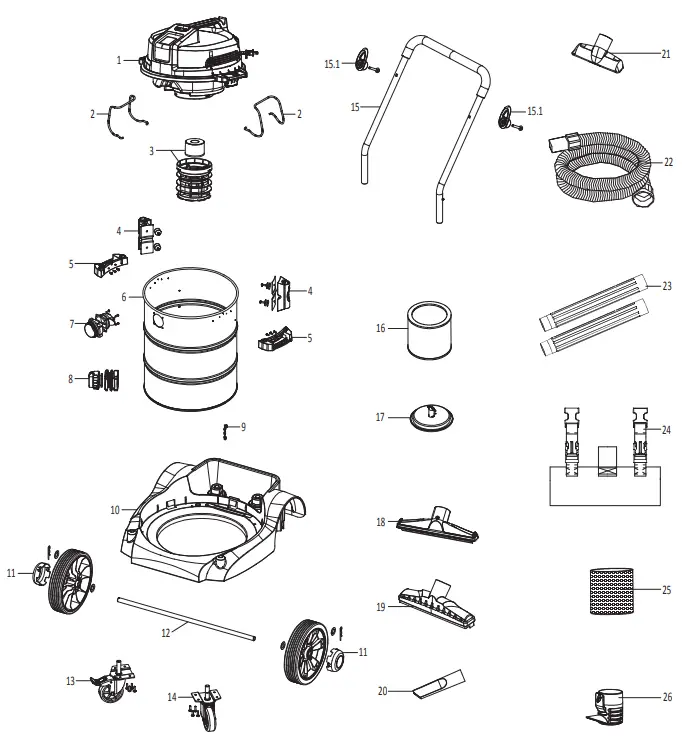 1
2
2
3
4
5
6
4
7
5
8
9
10
11
12
11
13
14
15.1
15
15.1
16
17
18
19
20
21
22
23
24
25
26