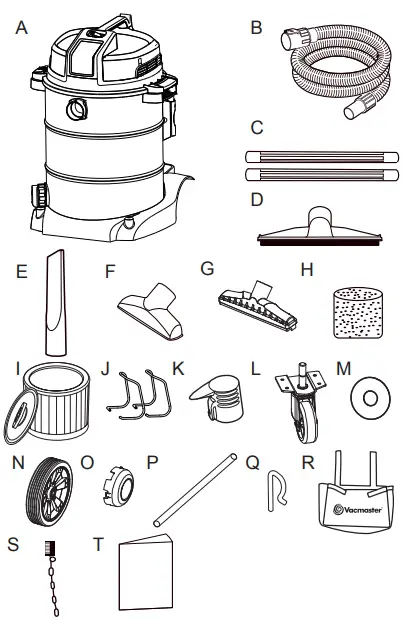 A
B
C
D
E
F
G
H
I
J
K
L
M
N
O
P
Q
R
Vacmaster
S
T