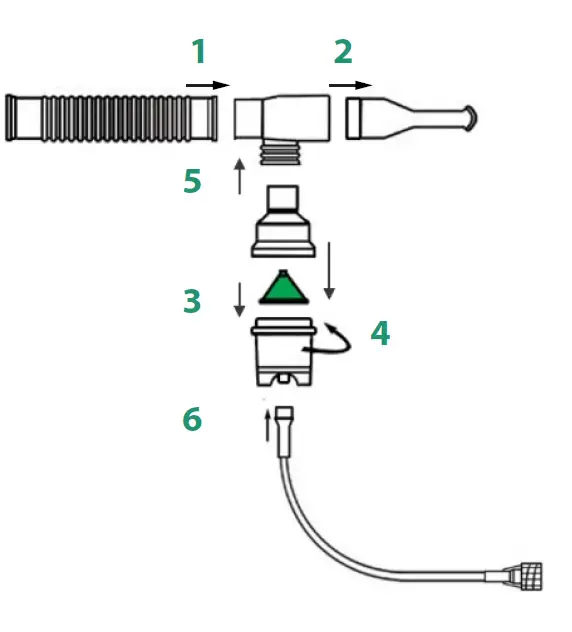 1
2
5
3
4
6