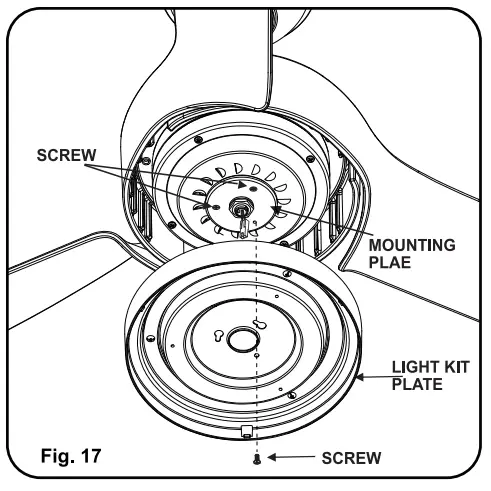 SCREW

MOUNTING PLAE

LIGHT KIT PLATE

Fig. 17

SCREW