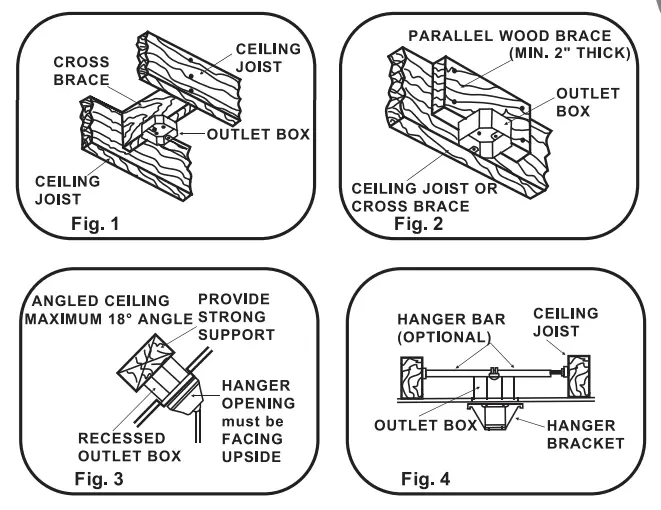 CROSS BRACE

CEILING JOIST

OUTLET BOX

CEILING JOIST

Fig. 1

PARALLEL WOOD BRACE (MIN. 2" THICK)

OUTLET BOX

CEILING JOIST OR CROSS BRACE

Fig. 2

ANGLED CEILING MAXIMUM 18° ANGLE

PROVIDE STRONG SUPPORT

HANGER OPENING must be FACING UPSIDE

RECESSED OUTLET BOX

Fig. 3

HANGER BAR (OPTIONAL)

CEILING JOIST

OUTLET BOX

HANGER BRACKET

Fig. 4