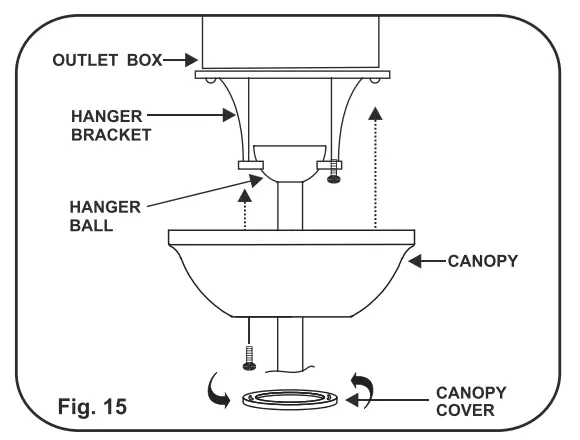 OUTLET BOX

HANGER BRACKET

HANGER BALL

CANOPY

CANOPY COVER

Fig. 15