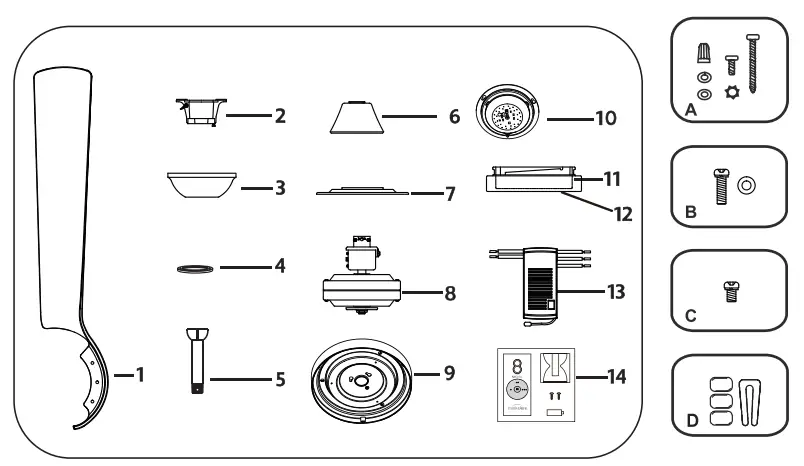 1
2
3
4
5
6
7
8
9
10
11
12
13
14
A
B
C
D