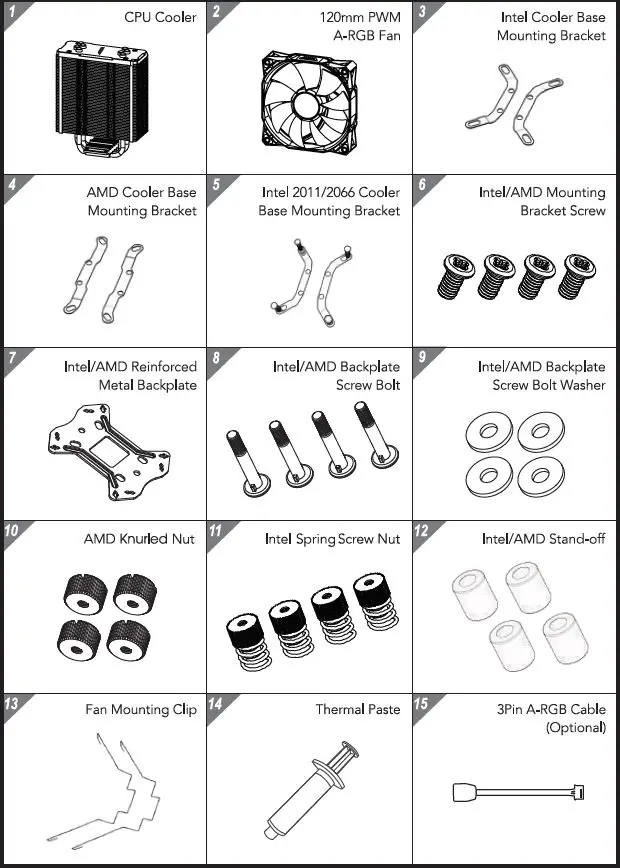 1 CPU Cooler

2 120mm PWM A-RGB Fan

3 Intel Cooler Base Mounting Bracket

4 AMD Cooler Base Mounting Bracket

5 Intel 2011/2066 Cooler Base Mounting Bracket

6 Intel/AMD Mounting Bracket Screw

7 Intel/AMD Reinforced Metal Backplate

8 Intel/AMD Backplate Screw Bolt

9 Intel/AMD Backplate Screw Bolt Washer

10 AMD Knurled Nut

11 Intel Spring Screw Nut

12 Intel/AMD Stand-off

13 Fan Mounting Clip

14 Thermal Paste

15 3Pin A-RGB Cable (Optional)