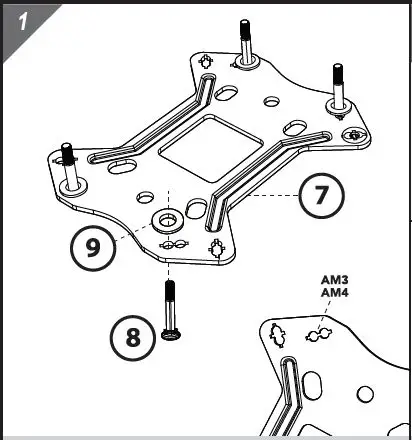 1

7

9

8

AM3
AM4