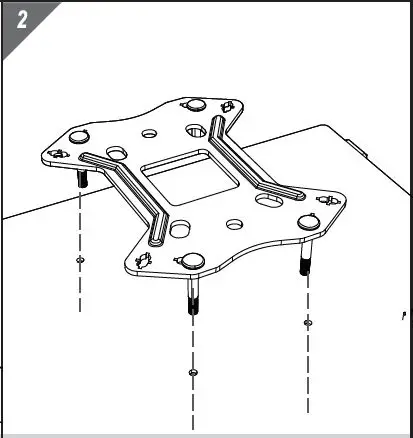 2