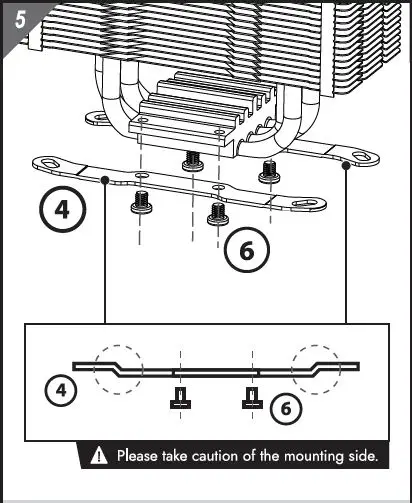 5

4

6

4

6

Please take caution of the mounting side.