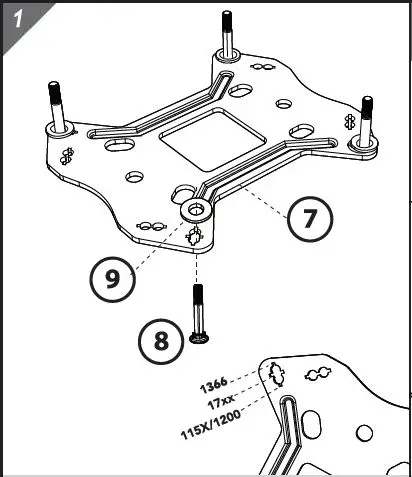 1

7

9

8

1366
17xx
115X/1200