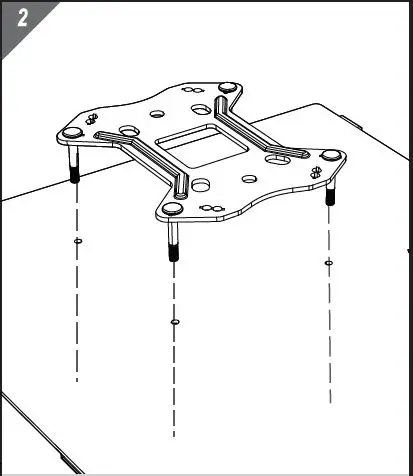 2