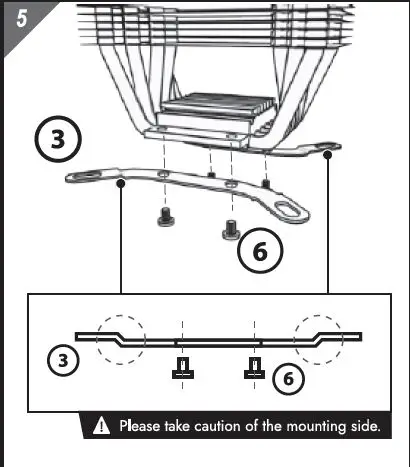 5

3

6

3

6

Please take caution of the mounting side.