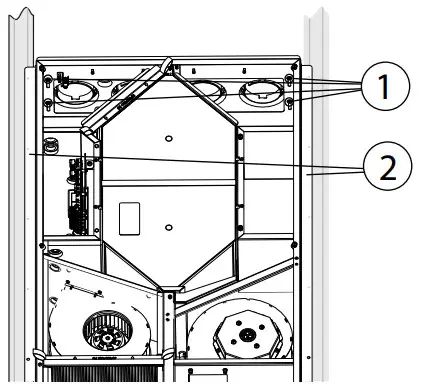 1

2