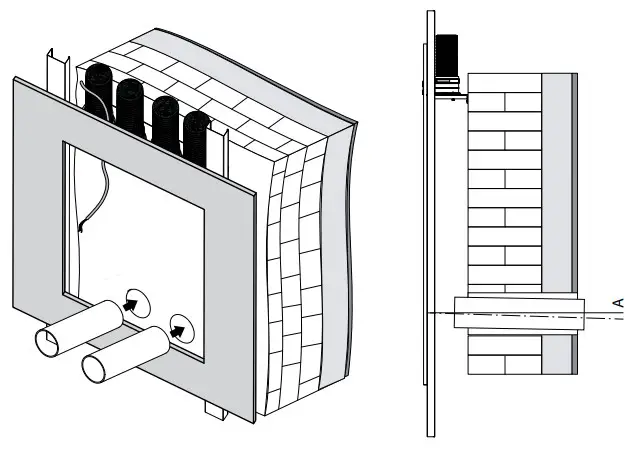 A