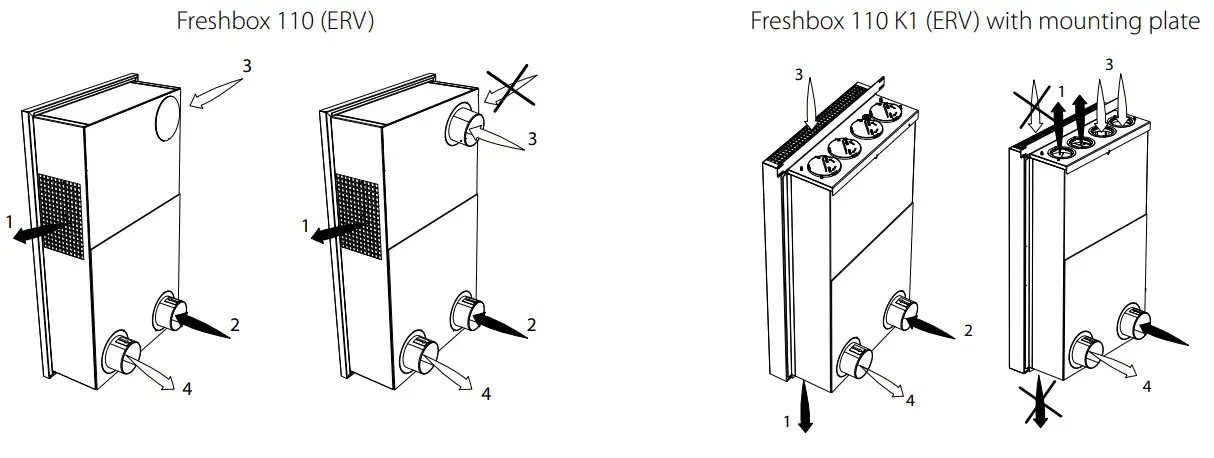 Freshbox 110 (ERV)

3

1

2

4

3

1

2

4

Freshbox 110 K1 (ERV) with mounting plate

3

2

4

1

1

3

4