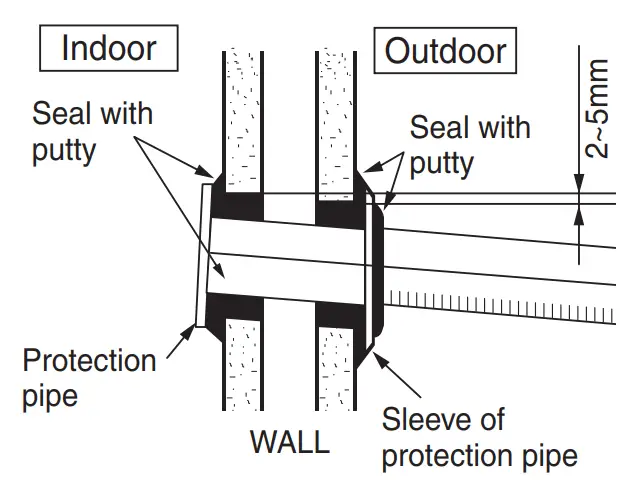 Indoor

Outdoor

Seal with putty

Seal with putty

2~5mm

Protection pipe

WALL

Sleeve of protection pipe