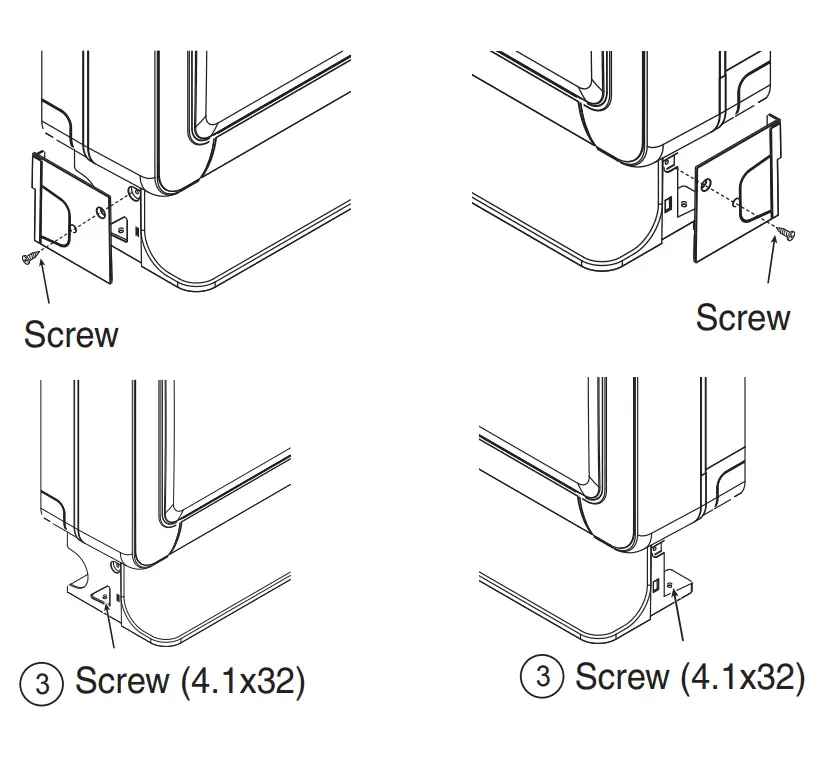 Screw

Screw

3 Screw (4.1x32)

3 Screw (4.1x32)