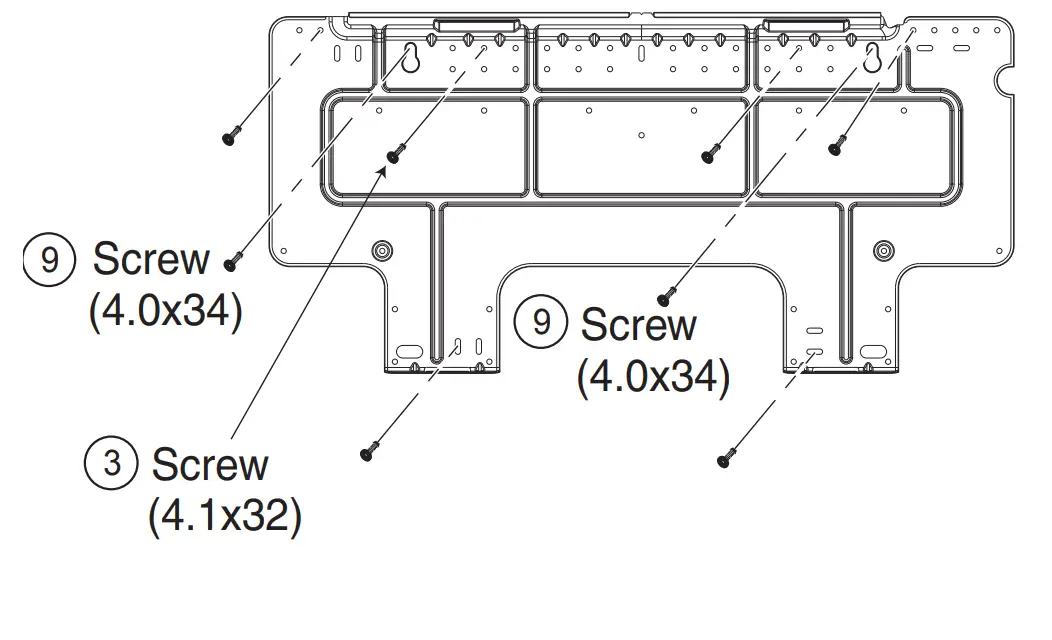 ⑨ Screw
(4.0x34)

⑨ Screw
(4.0x34)

③ Screw
(4.1x32)