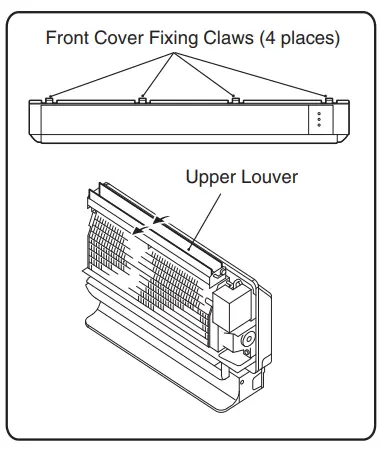 Front Cover Fixing Claws (4 places)

Upper Louver