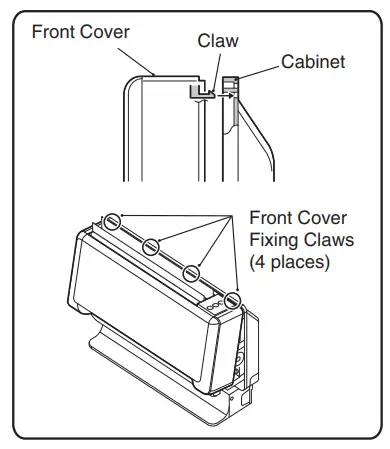 Front Cover

Claw

Cabinet

Front Cover Fixing Claws (4 places)