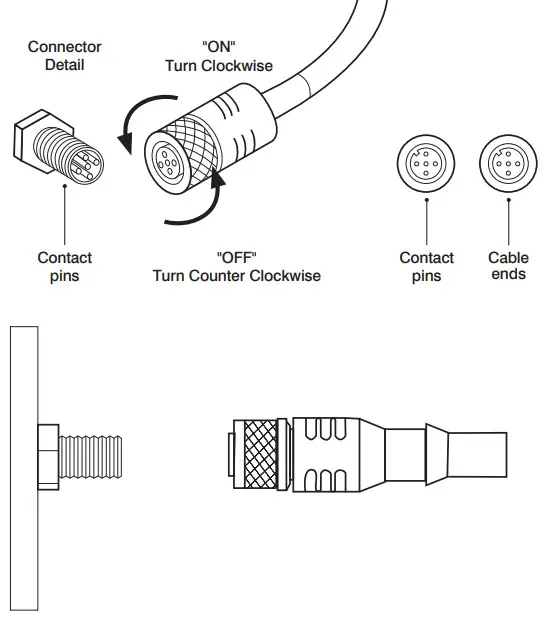 Connector Detail

"ON"
Turn Clockwise

Contact pins

"OFF"
Turn Counter Clockwise

Contact pins

Cable ends