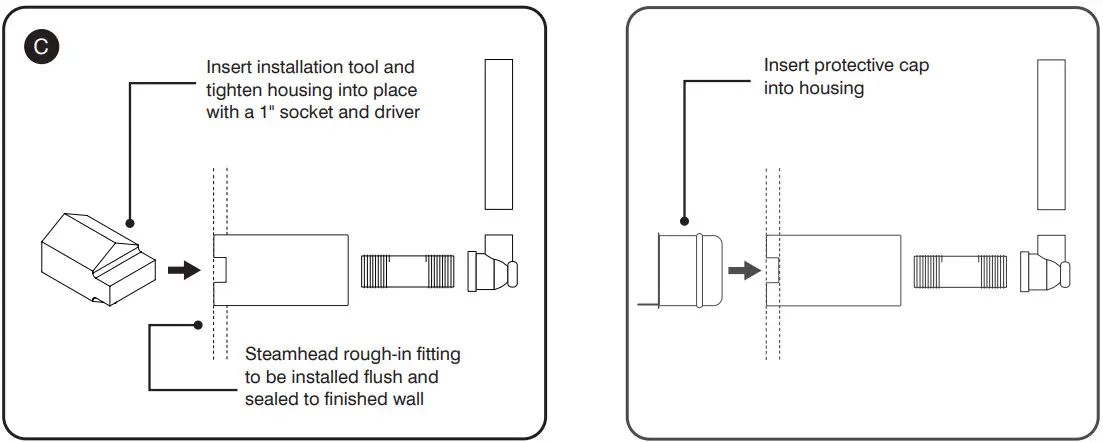 C

Insert installation tool and tighten housing into place with a 1" socket and driver

Steamhead rough-in fitting to be installed flush and sealed to finished wall

Insert protective cap into housing