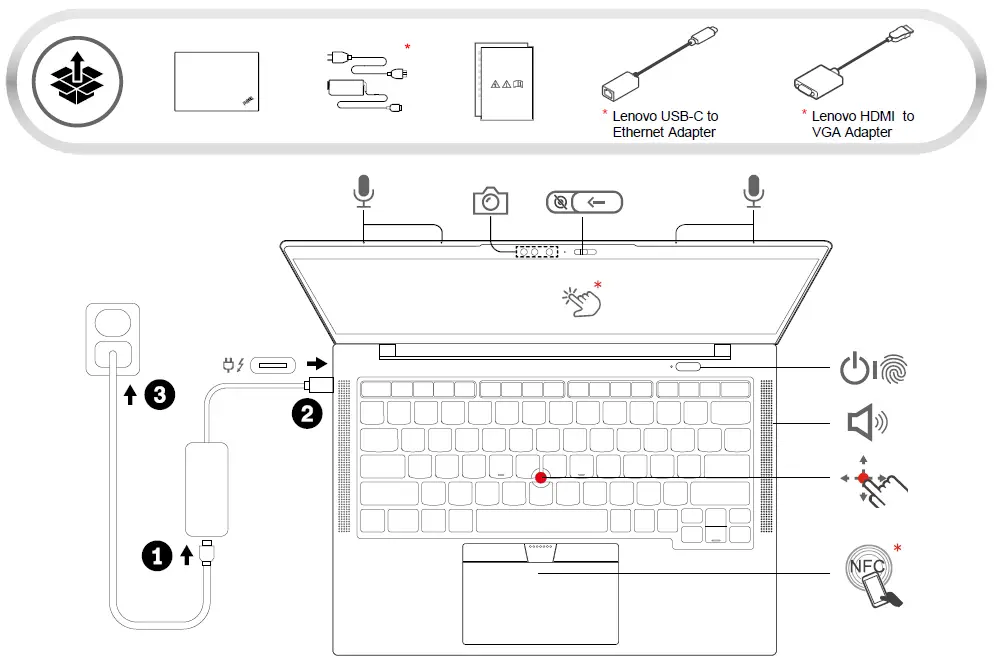 *

* Lenovo USB-C to Ethernet Adapter

* Lenovo HDMI to VGA Adapter

*

3

2

1

NFC *