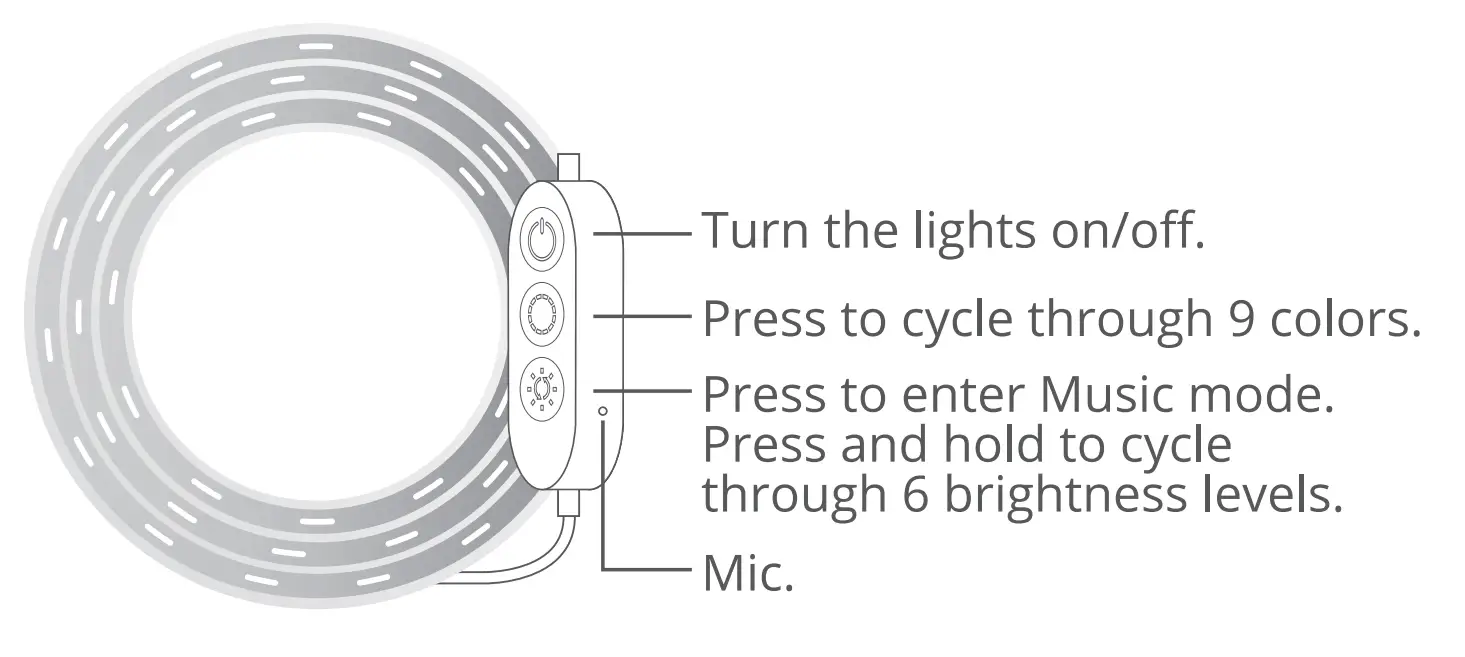 Turn the lights on/off.

Press to cycle through 9 colors.

Press to enter Music mode. Press and hold to cycle through 6 brightness levels.

Mic.