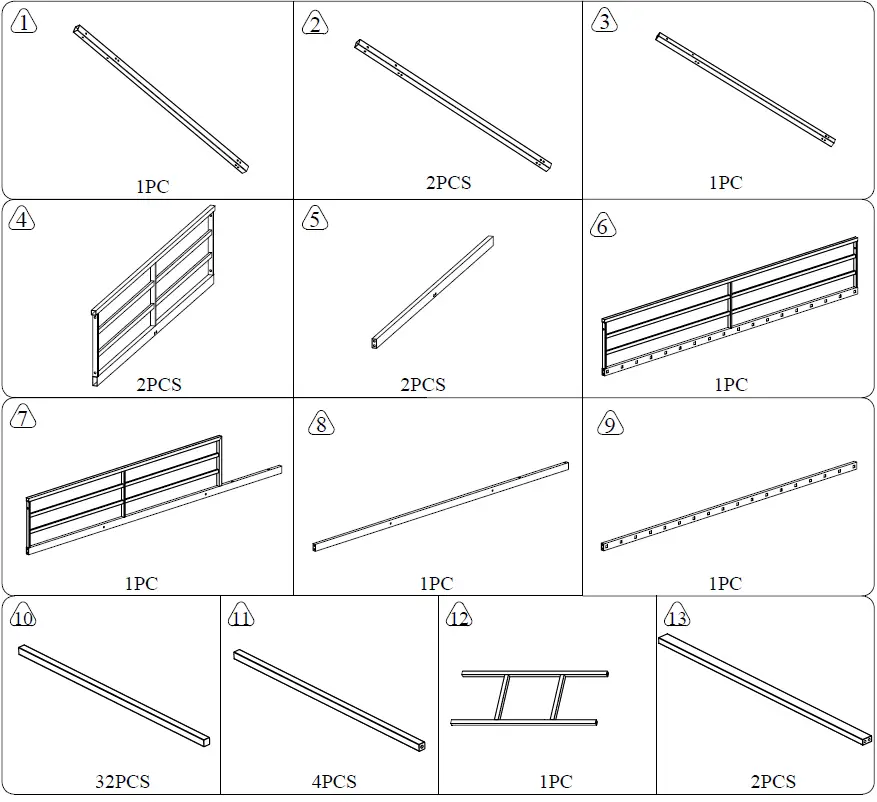 1
1PC

2
2PCS

3
1PC

4
2PCS

5
2PCS

6
1PC

7
1PC

8
1PC

9
1PC

10
32PCS

11
4PCS

12
1PC

13
2PCS