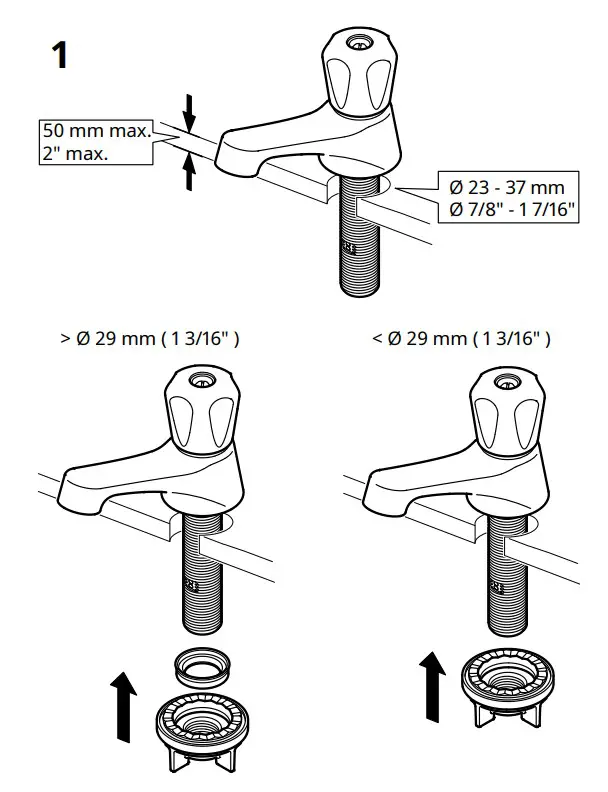 1

50 mm max.
2" max.

Ø 23 - 37 mm
Ø 7/8" - 1 7/16"

> Ø 29 mm ( 1 3/16" )

< Ø 29 mm ( 1 3/16" )