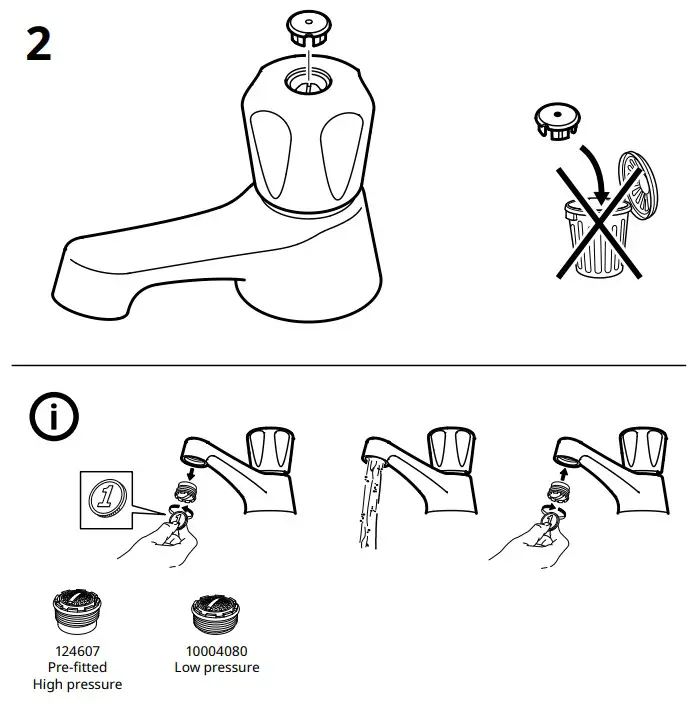 2

i

1

124607
Pre-fitted
High pressure

10004080
Low pressure