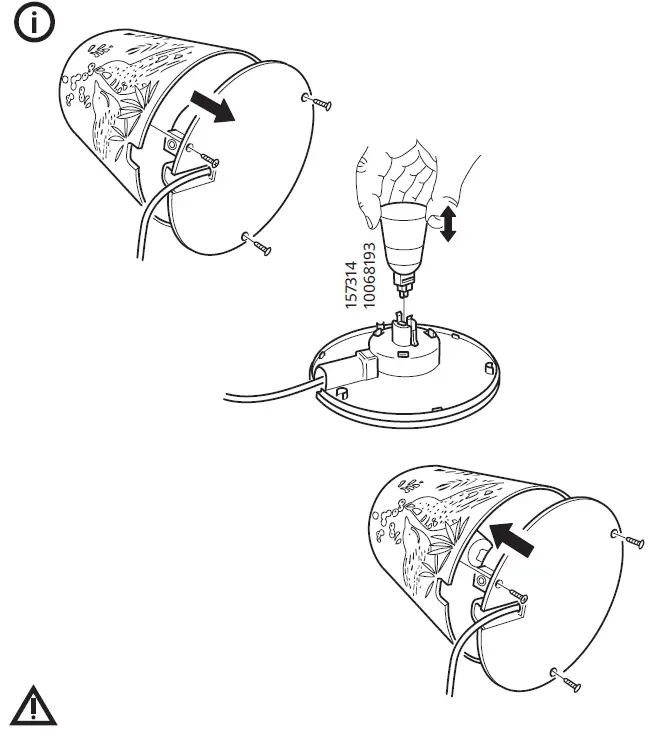 157314
10068193