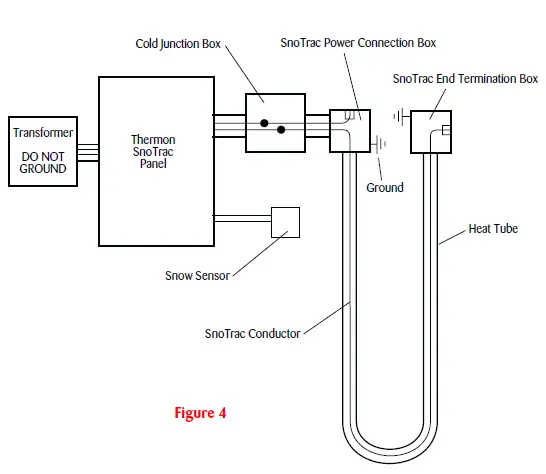 Cold Junction Box

SnoTrac Power Connection Box

SnoTrac End Termination Box

Transformer

DO NOT GROUND

Thermon SnoTrac Panel

Ground

Heat Tube

Snow Sensor

SnoTrac Conductor

Figure 4