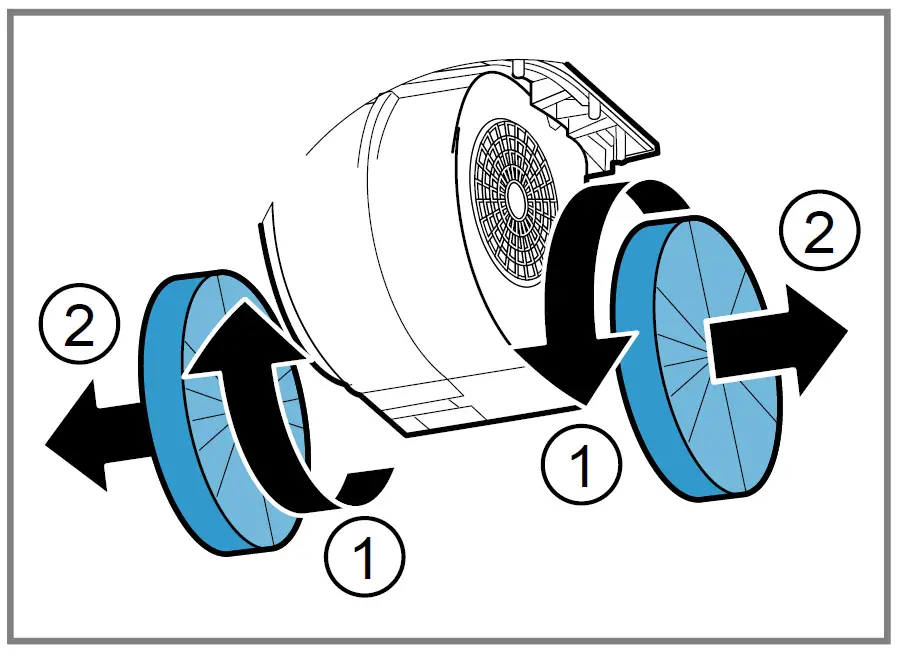 2
2
1
1