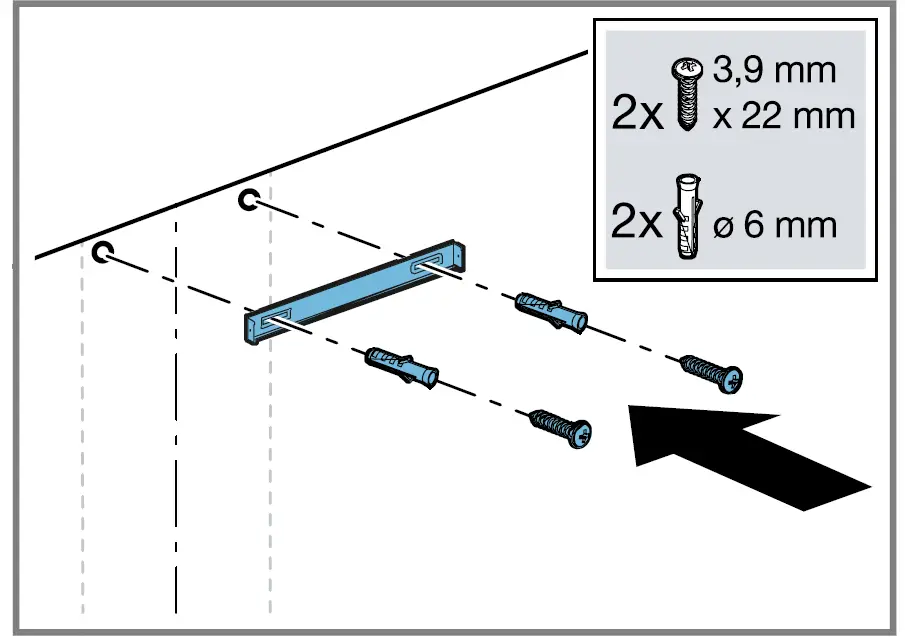 2x 3,9 mm x 22 mm

2x ø 6 mm