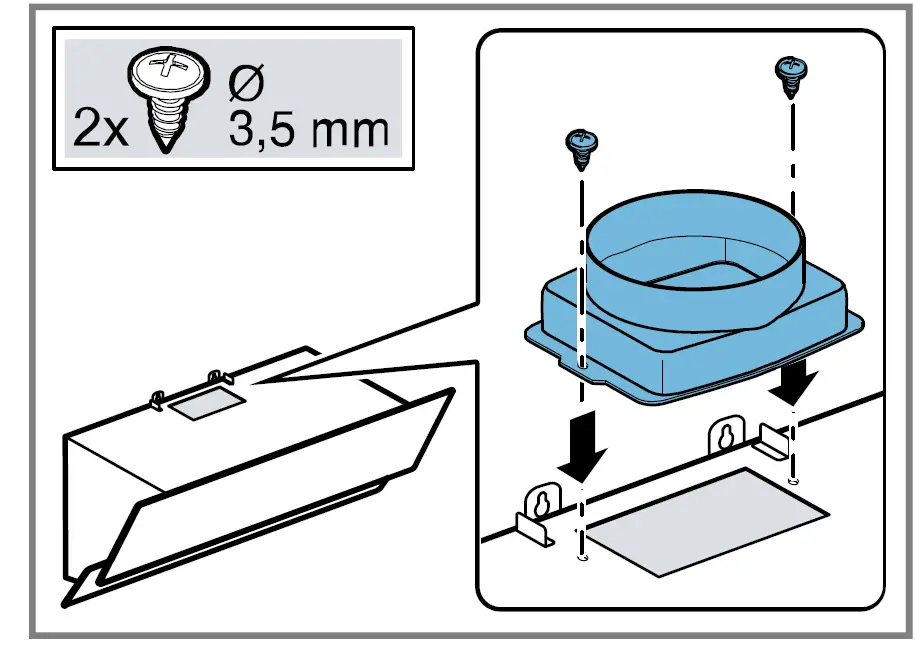 2x Ø 3,5 mm