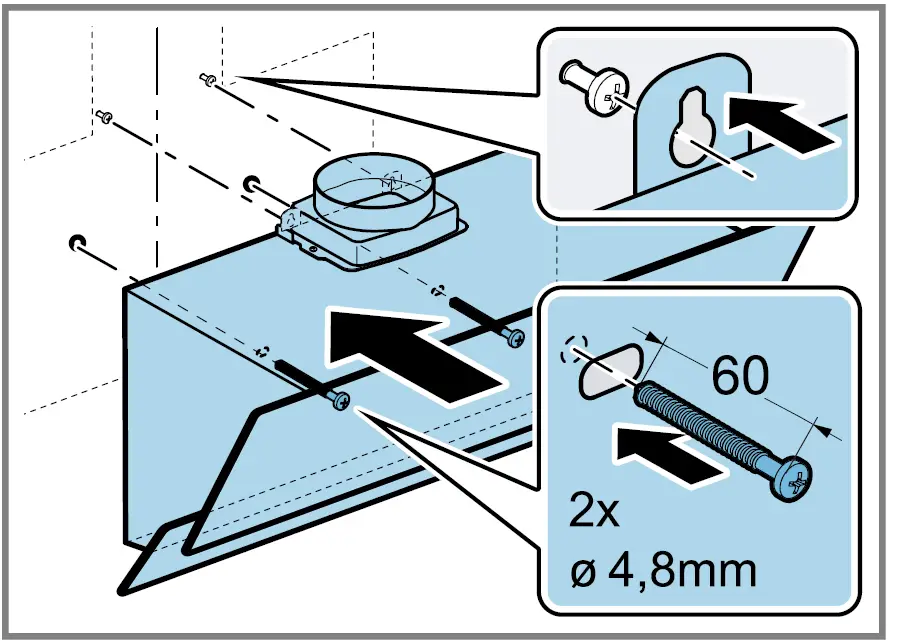 60

2x

ø 4,8mm