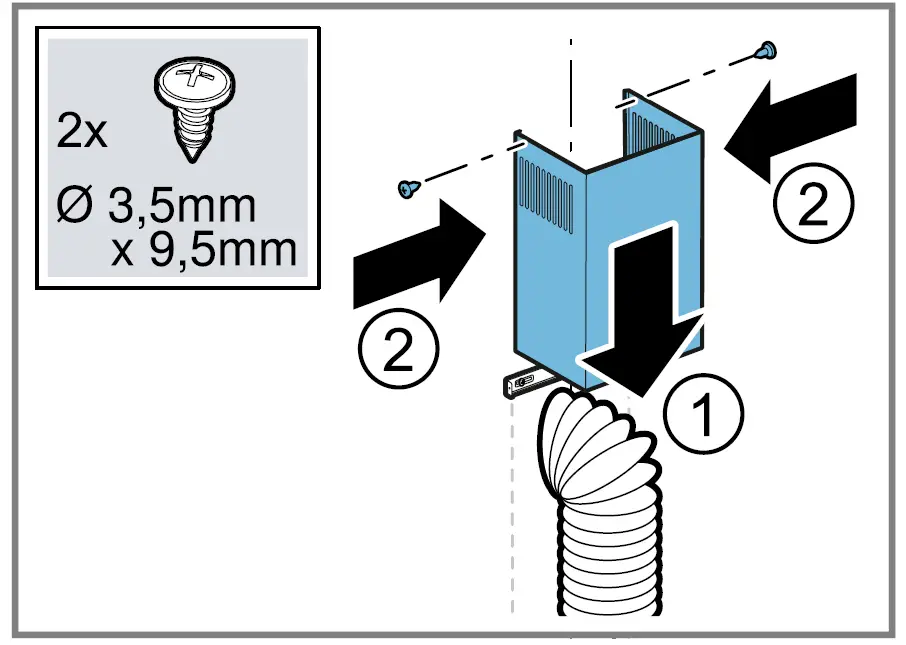 2x
Ø 3,5mm
x 9,5mm

2

2

1