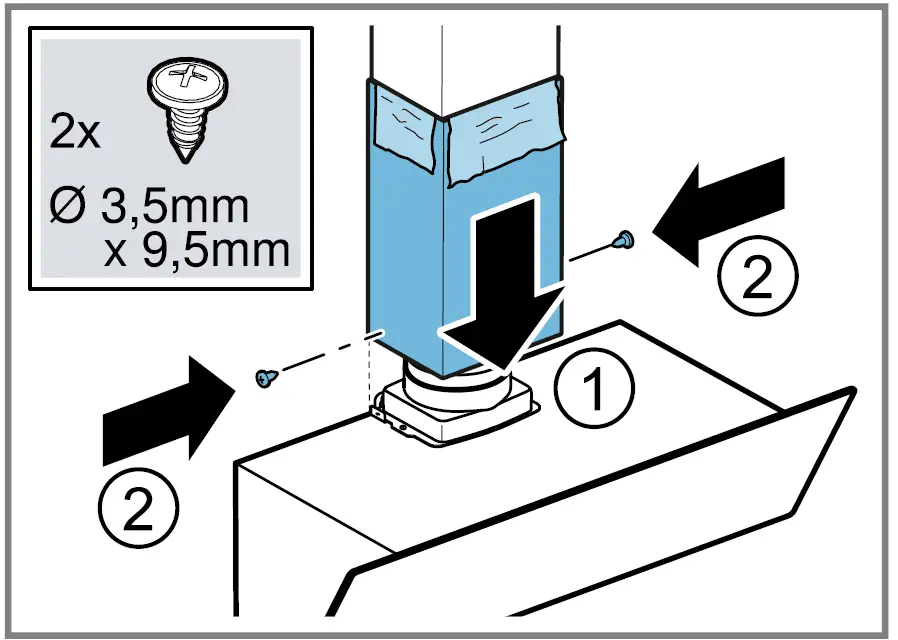 2x

Ø 3,5mm
x 9,5mm

2

1

2