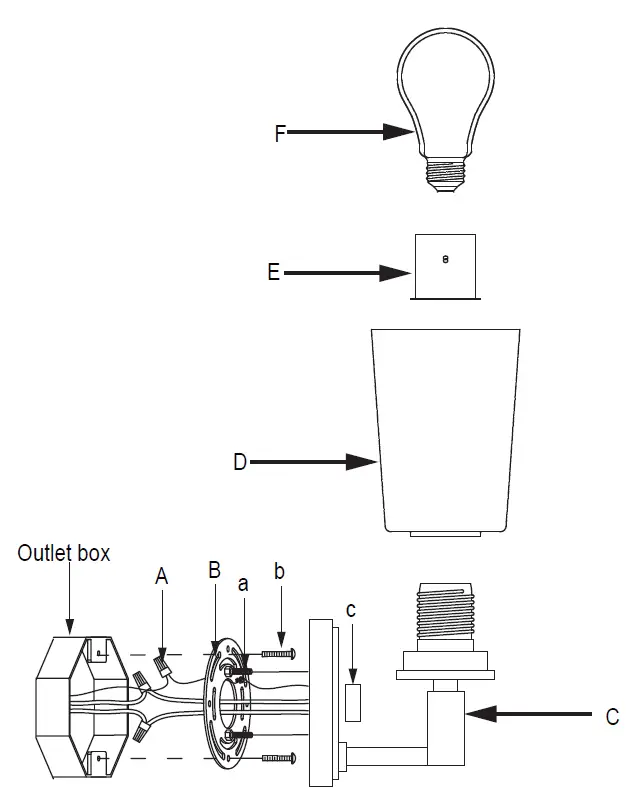 F

E

D

Outlet box

A

B

a

b

c

C