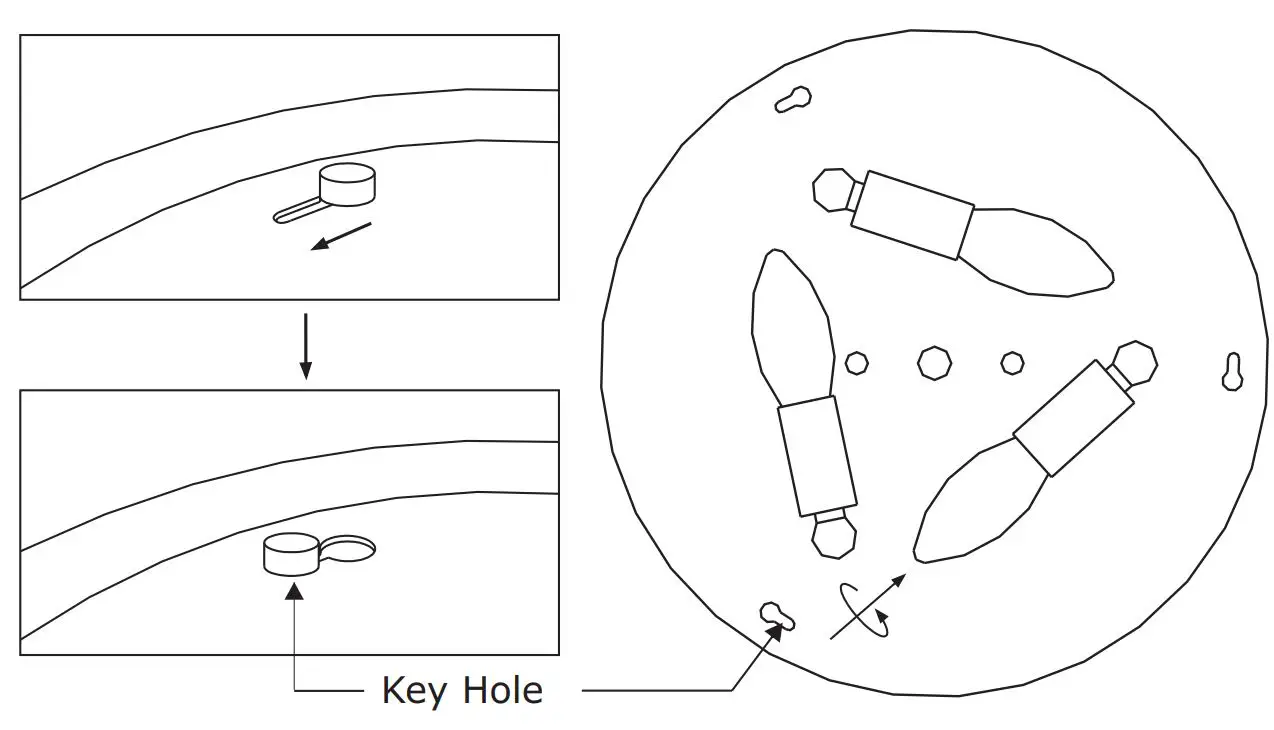 Key Hole