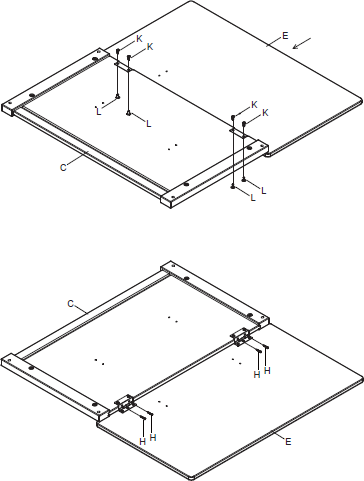 K
K
E
L
L
K
K
C
L
L

C
H
H
H
H
E