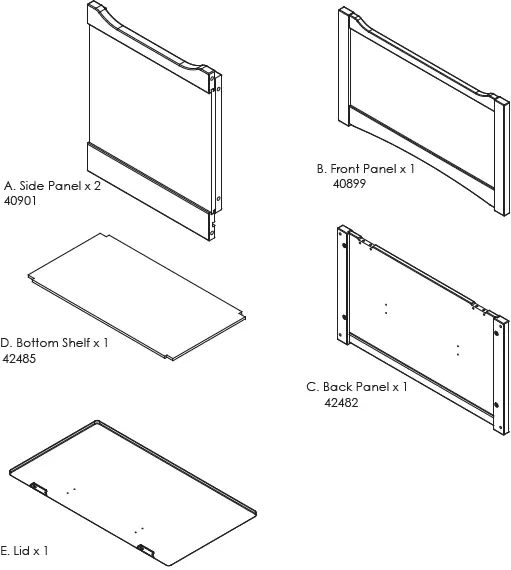 A. Side Panel x 2
40901

B. Front Panel x 1
40899

D. Bottom Shelf x 1
42485

C. Back Panel x 1
42482

E. Lid x 1