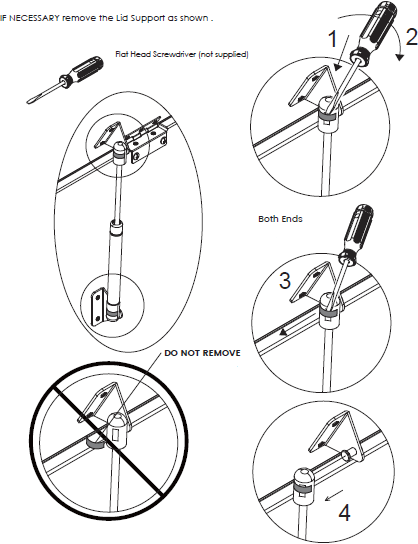 IF NECESSARY remove the Lid Support as shown .

Flat Head Screwdriver (not supplied)

1

2

Both Ends

3

DO NOT REMOVE

4