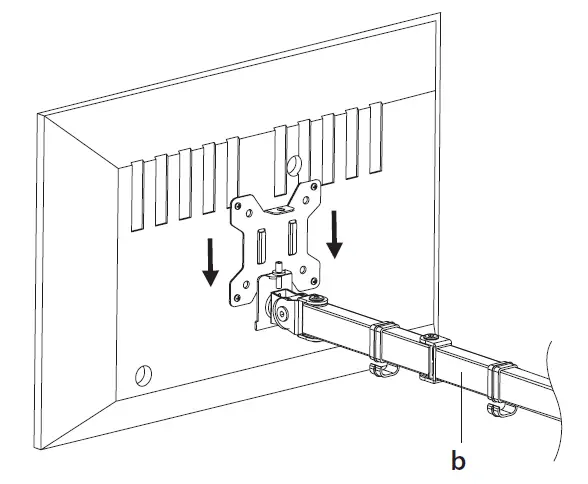 b