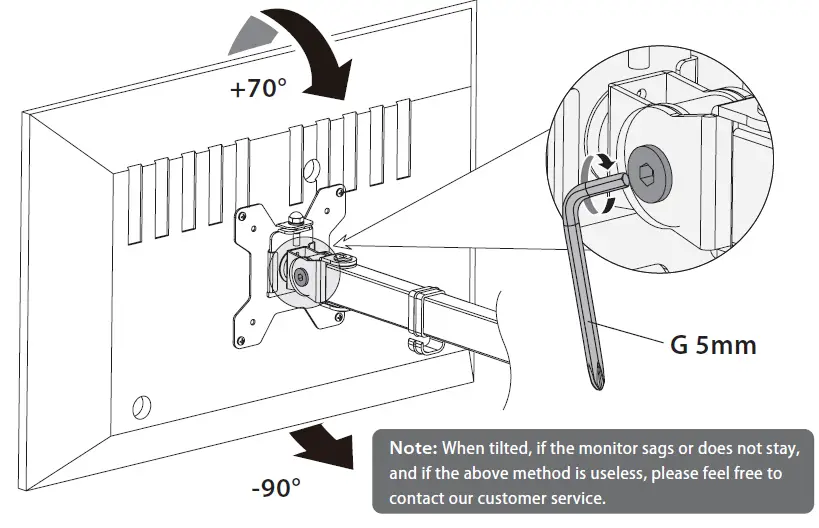 +70°

G 5mm

-90°

Note: When tilted, if the monitor sags or does not stay, and if the above method is useless, please feel free to contact our customer service.