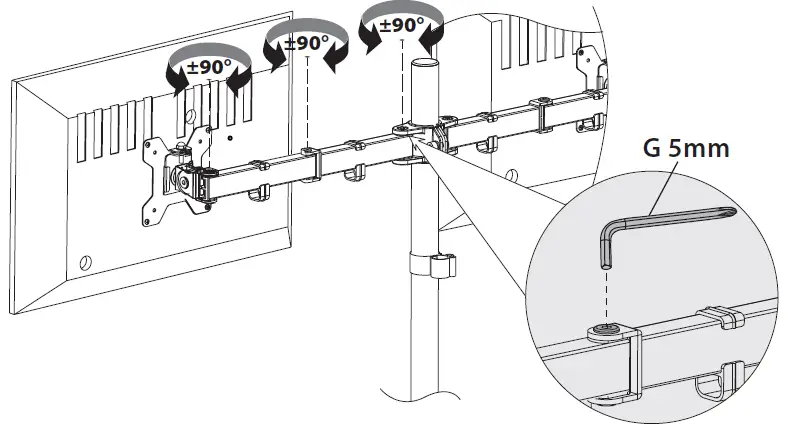 ±90°
±90°
±90°
G 5mm