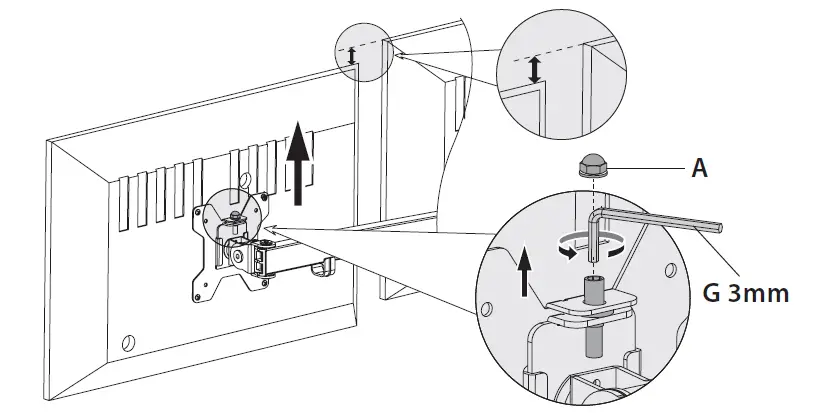 A

G 3mm