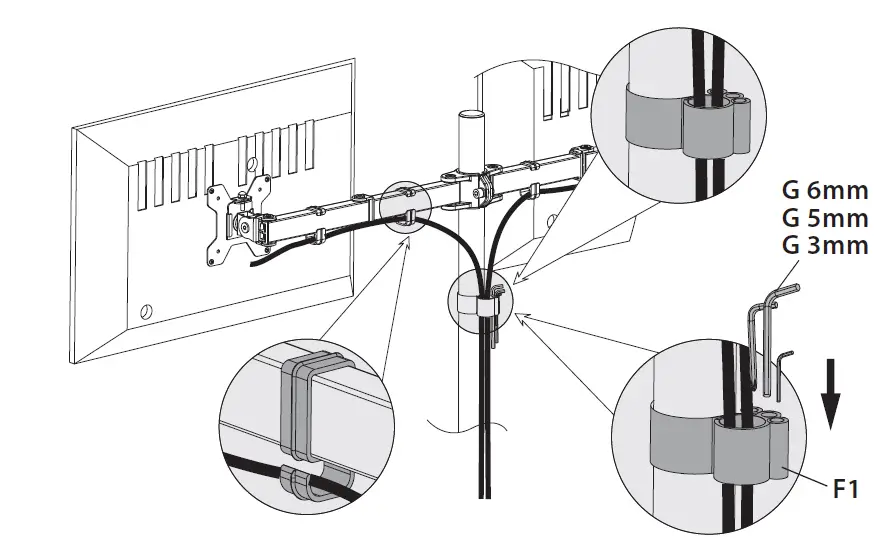 G 6mm
G 5mm
G 3mm

F1