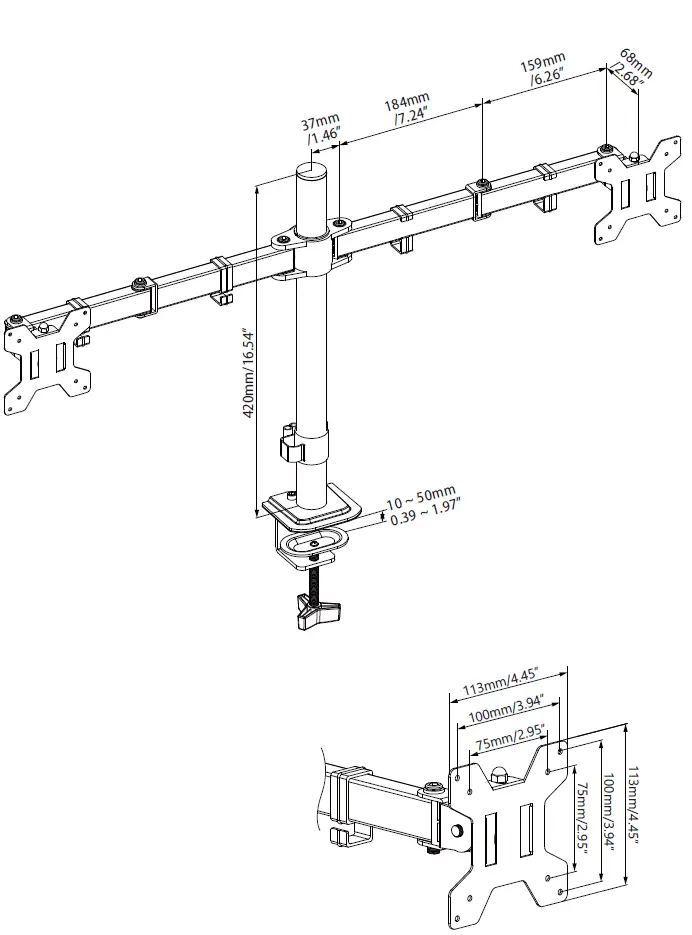 37mm
/1.46"

184mm
/7.24"

159mm
/6.26"

68mm
/2.68"

420mm/16.54"

10 ~ 50mm
0.39 ~ 1.97"

113mm/4.45"
100mm/3.94"
75mm/2.95"

75mm/2.95"
100mm/3.94"
113mm/4.45"